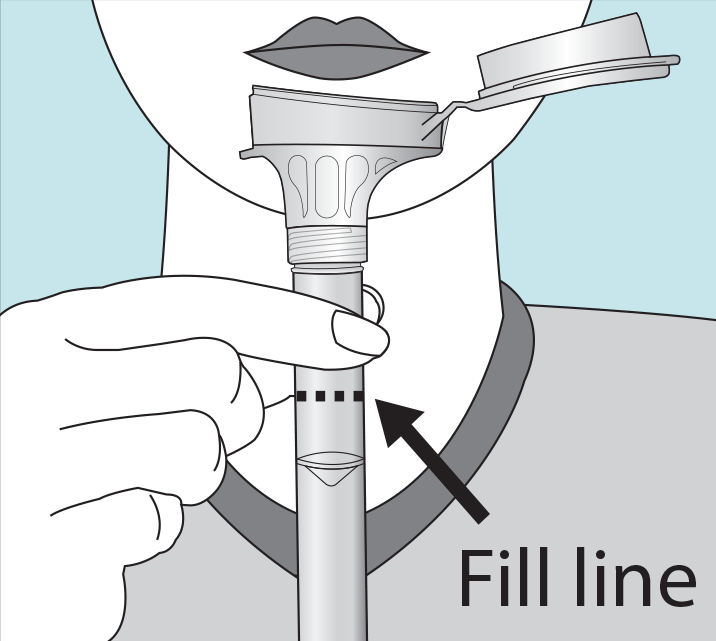 Fill line