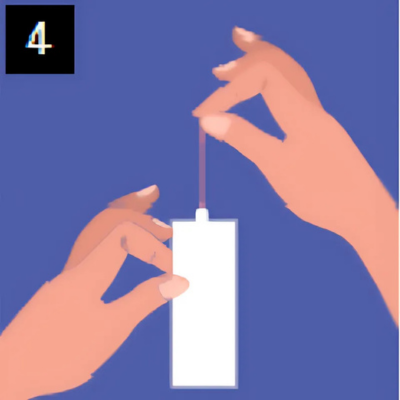 4